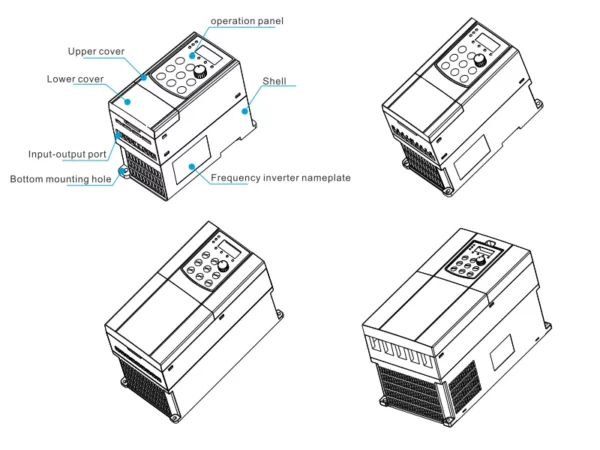 operation panel
Upper cover
Lower cover
Shell
Input-output port
Bottom mounting hole
Frequency inverter nameplate